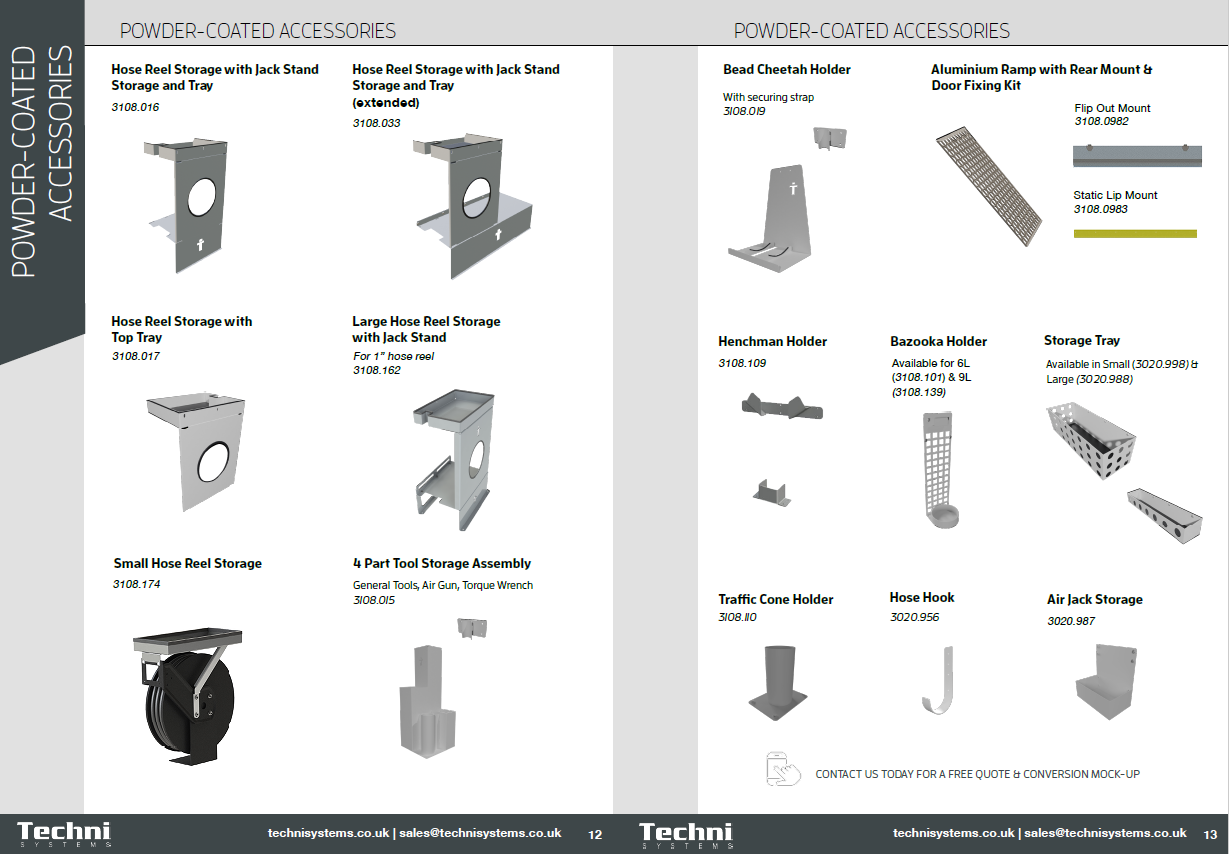 POWDER-COATED ACCESSORIES

POWDER-COATED ACCESSORIES

Hose Reel Storage with Jack Stand Storage and Tray
3108.016

Hose Reel Storage with Jack Stand Storage and Tray (extended)
3108.033

Hose Reel Storage with Top Tray
3108.017

Large Hose Reel Storage with Jack Stand
For 1" hose reel
3108.162

Small Hose Reel Storage
3108.174

4 Part Tool Storage Assembly
General Tools, Air Gun, Torque Wrench
3108.015

Techni
SYSTEMS

technisystems.co.uk | sales@technisystems.co.uk 12

POWDER-COATED ACCESSORIES

Bead Cheetah Holder
With securing strap
3108.019

Aluminium Ramp with Rear Mount & Door Fixing Kit
Flip Out Mount
3108.0982
Static Lip Mount
3108.0983

Henchman Holder
3108.109

Bazooka Holder
Available for 6L (3108.101) & 9L (3108.139)

Storage Tray
Available in Small (3020.998) & Large (3020.988)

Traffic Cone Holder
3108.110

Hose Hook
3020.956

Air Jack Storage
3020.987

CONTACT US TODAY FOR A FREE QUOTE & CONVERSION MOCK-UP

Techni
SYSTEMS

technisystems.co.uk | sales@technisystems.co.uk 13